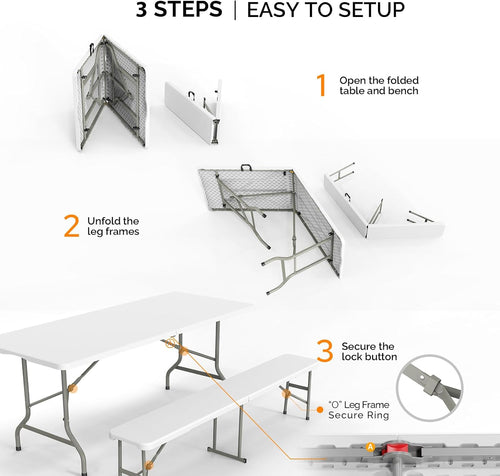 3 STEPS | EASY TO SETUP

1 Open the folded table and bench

2 Unfold the leg frames

3 Secure the lock button

"O" Leg Frame Secure Ring

A