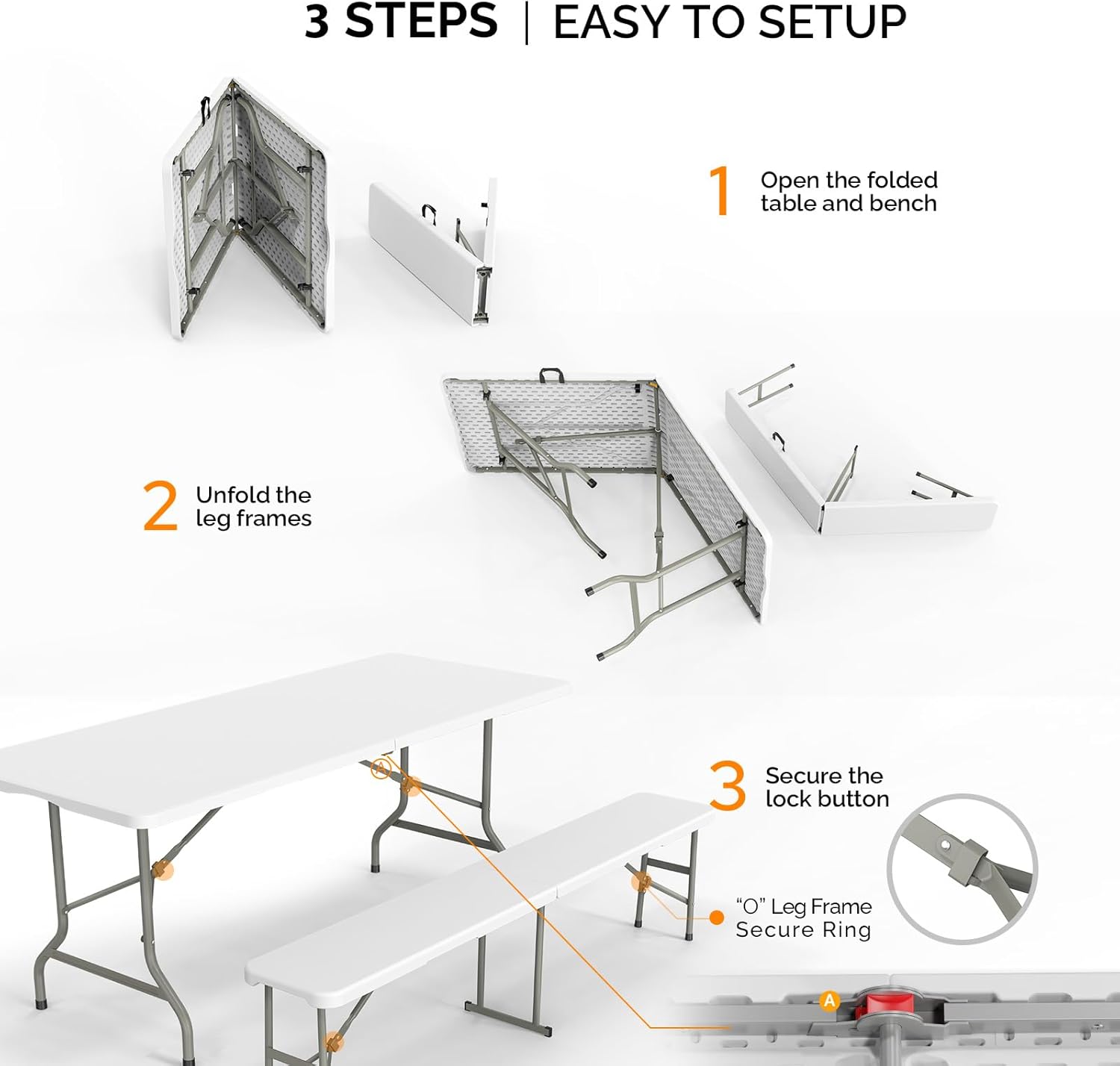 3 STEPS | EASY TO SETUP

1 Open the folded table and bench

2 Unfold the leg frames

3 Secure the lock button

A

"O" Leg Frame Secure Ring

A