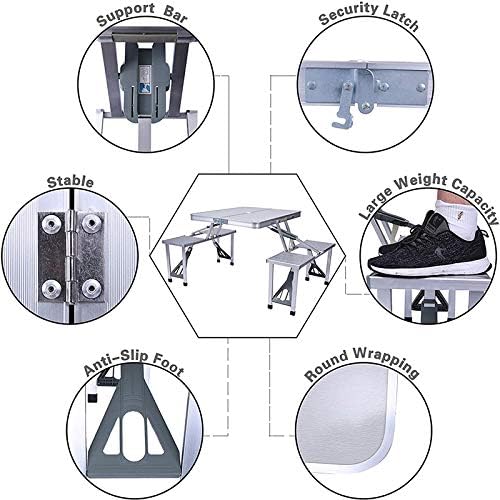 Support Bar

Security Latch

Stable

Large Weight Capacity

Anti-Slip Foot

Round Wrapping